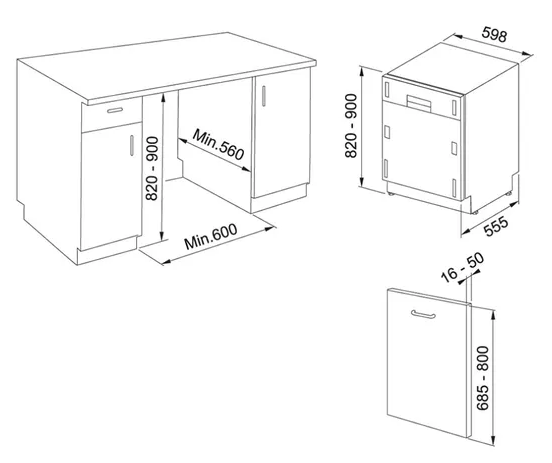 820 - 900
Min.560
Min.600
598
820 - 900
555
16 - 50
685 - 800